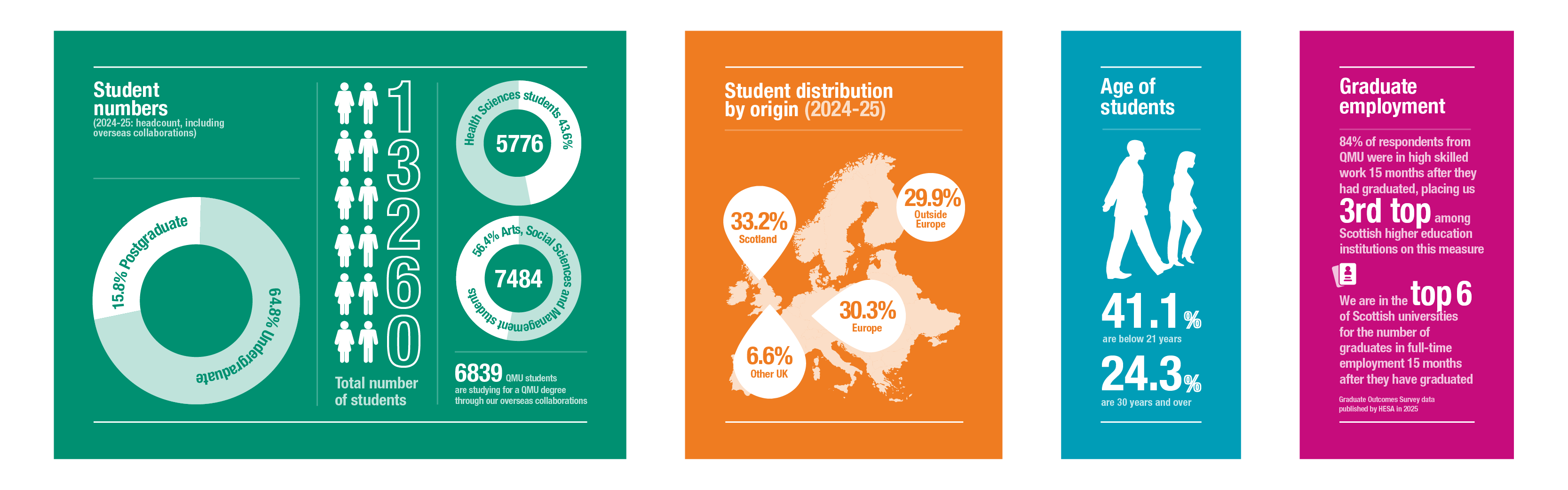 Student numbers
(2024-25: headcount, including overseas collaborations)

15.8% Postgraduate

64.8% Undergraduate

13260

Total number of students

Health Sciences students 43.6%

5776

56.4% Arts, Social Sciences and Management students

7484

6839 QMU students are studying for a QMU degree through our overseas collaborations

Student distribution by origin (2024-25)

33.2% Scotland

29.9% Outside Europe

30.3% Europe

6.6% Other UK

Age of students

41.1% are below 21 years

24.3% are 30 years and over

Graduate employment

84% of respondents from QMU were in high skilled work 15 months after they had graduated, placing us 3rd top among Scottish higher education institutions on this measure

We are in the top 6 of Scottish universities for the number of graduates in full-time employment 15 months after they have graduated

Graduate Outcomes Survey data published by HESA in 2025