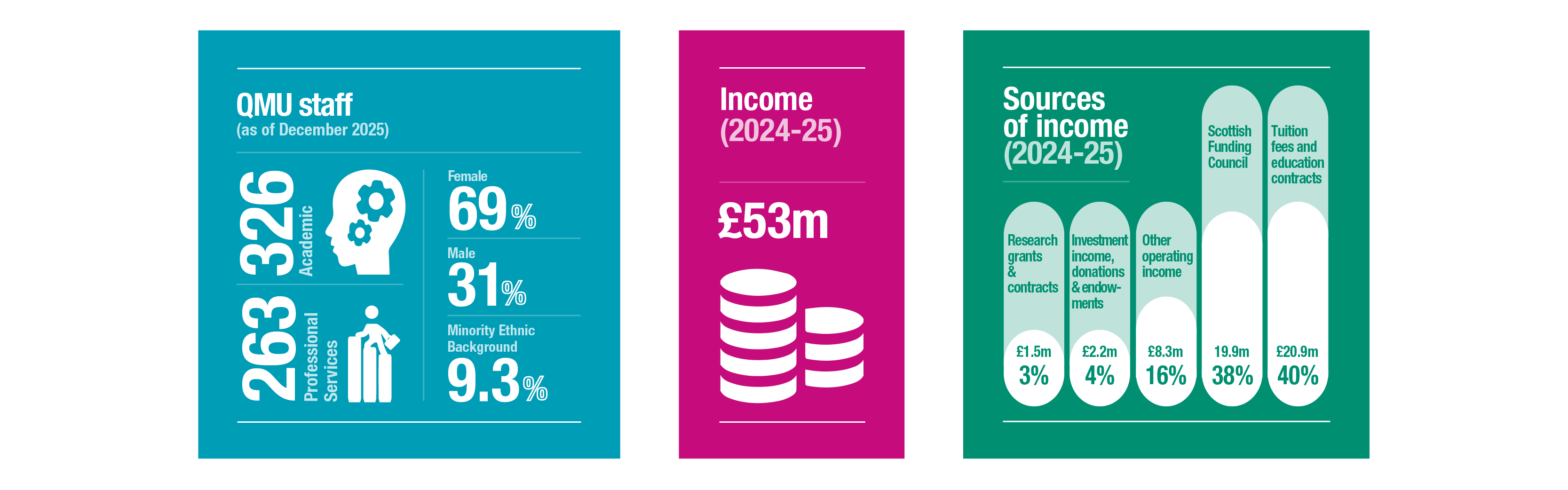 QMU staff
(as of December 2025)

326 Academic

263 Professional Services

Female
69%

Male
31%

Minority Ethnic Background
9.3%

Income
(2024-25)

£53m

Sources of income
(2024-25)

Research grants & contracts
£1.5m
3%

Investment income, donations & endowments
£2.2m
4%

Other operating income
£8.3m
16%

Scottish Funding Council
19.9m
38%

Tuition fees and education contracts
£20.9m
40%